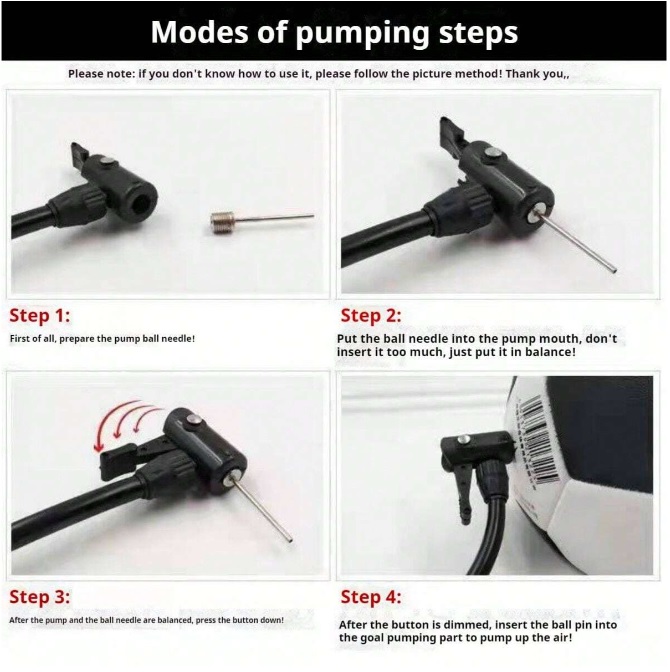 Modes of pumping steps

Please note: if you don't know how to use it, please follow the picture method! Thank you,,

Step 1:
First of all, prepare the pump ball needle!

Step 2:
Put the ball needle into the pump mouth, don't insert it too much, just put it in balance!

Step 3:
After the pump and the ball needle are balanced, press the button down!

Step 4:
After the button is dimmed, insert the ball pin into the goal pumping part to pump up the air!