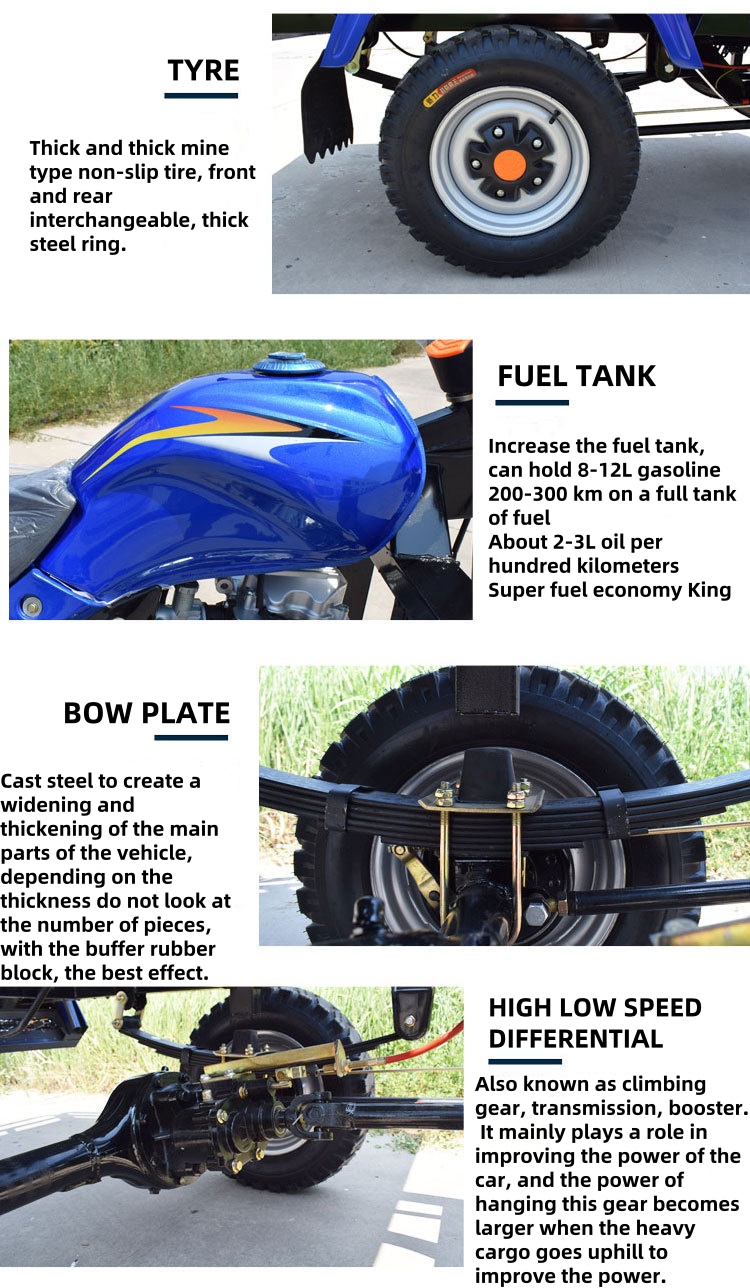 TYRE

Thick and thick mine type non-slip tire, front and rear interchangeable, thick steel ring.

FUEL TANK

Increase the fuel tank, can hold 8-12L gasoline
200-300 km on a full tank of fuel
About 2-3L oil per hundred kilometers
Super fuel economy King

BOW PLATE

Cast steel to create a widening and thickening of the main parts of the vehicle, depending on the thickness do not look at the number of pieces, with the buffer rubber block, the best effect.

HIGH LOW SPEED DIFFERENTIAL

Also known as climbing gear, transmission, booster. It mainly plays a role in improving the power of the car, and the power of hanging this gear becomes larger when the heavy cargo goes uphill to improve the power.